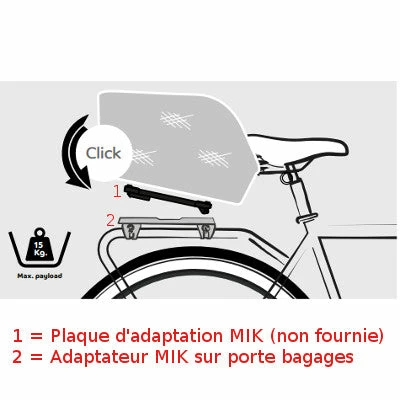 Click

1

2

15 Kg.

Max. payload

1 = Plaque d'adaptation MIK (non fournie)
2 = Adaptateur MIK sur porte bagages